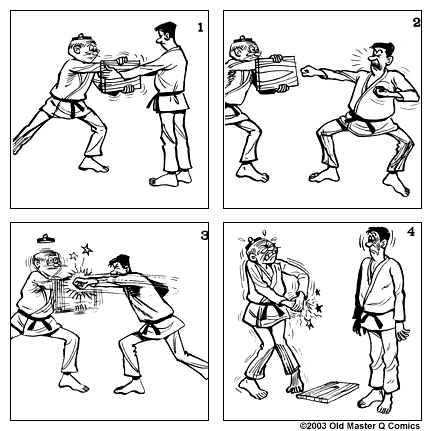 1

2

3

4

©2003 Old Master Q Comics