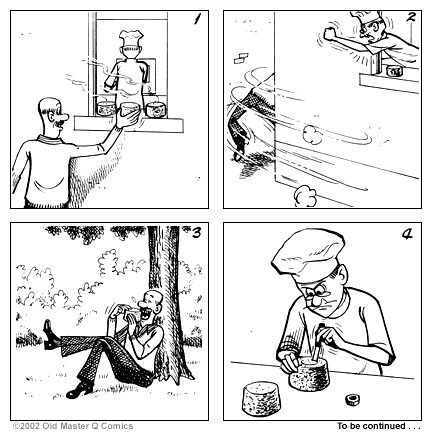 1

2

3

4

©2002 Old Master Q Comics

To be continued . . .