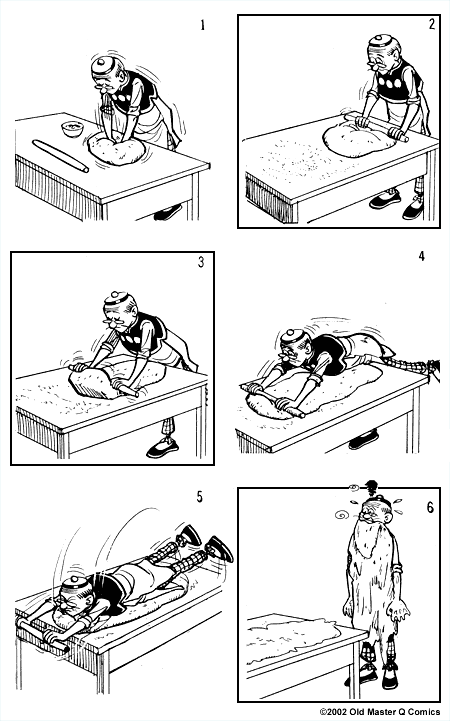 1

2

3

4

5

6

©2002 Old Master Q Comics