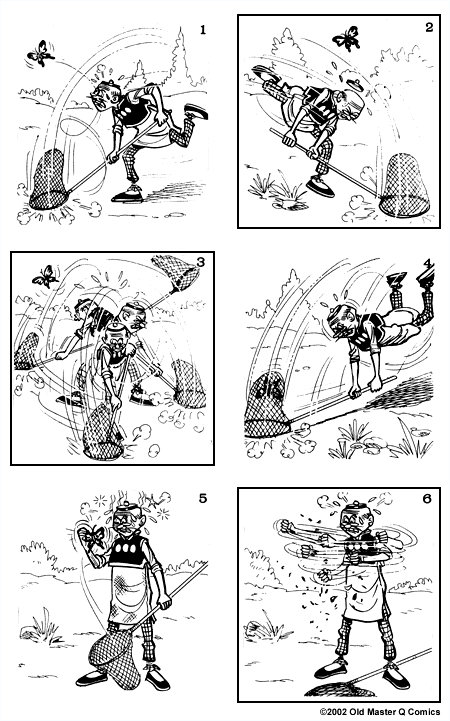 1

2

3

4

5

6

©2002 Old Master Q Comics