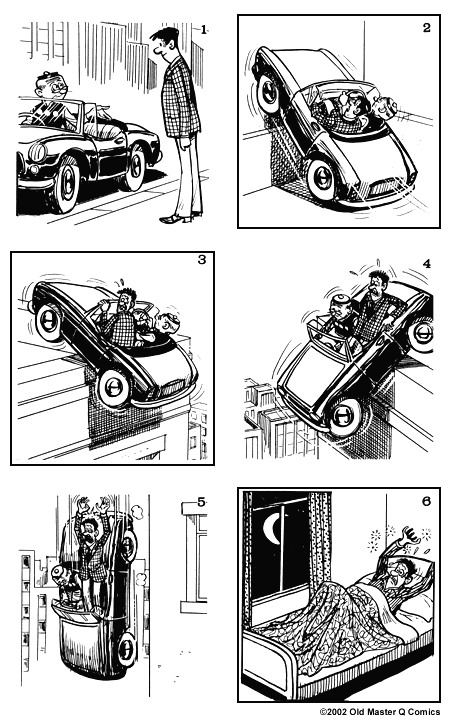 1

2

3

4

5

6

©2002 Old Master Q Comics