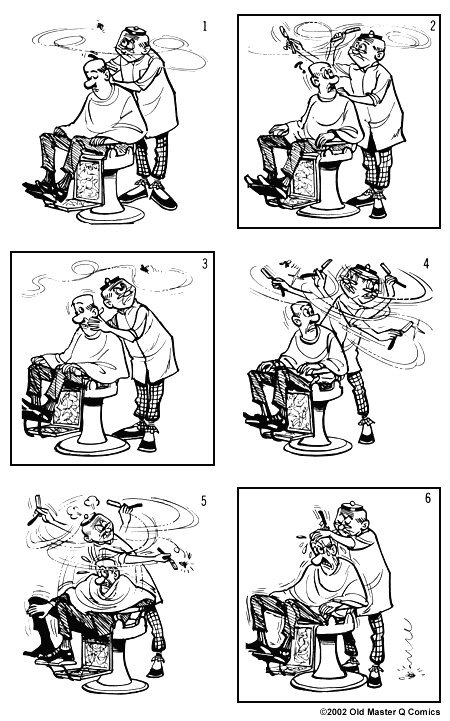 1

2

3

4

5

6

©2002 Old Master Q Comics