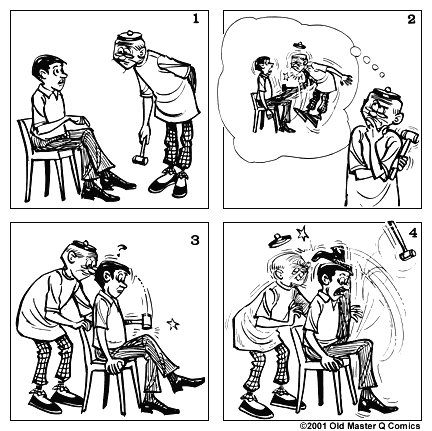 1

2

3

?

4

©2001 Old Master Q Comics