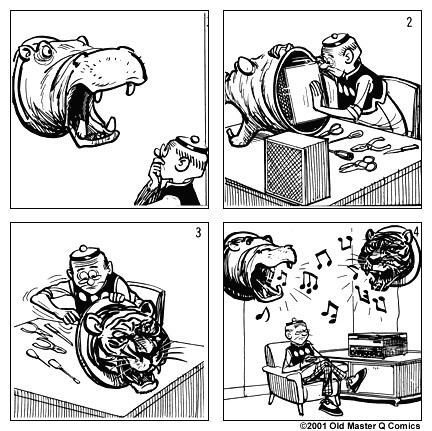 2

3

4

©2001 Old Master Q Comics