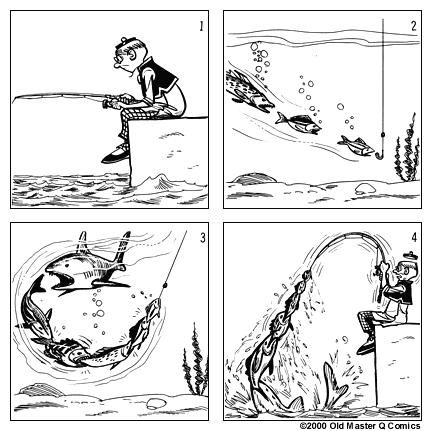 1

2

3

4

©2000 Old Master Q Comics