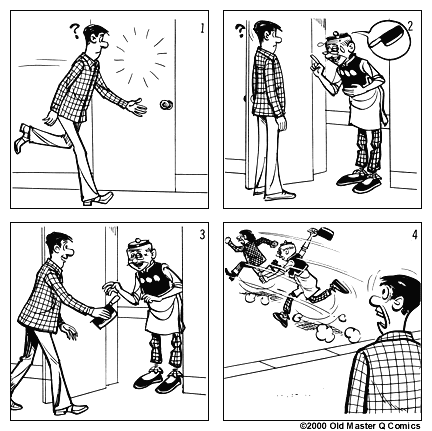 ?
1

?
2

3

4

©2000 Old Master Q Comics