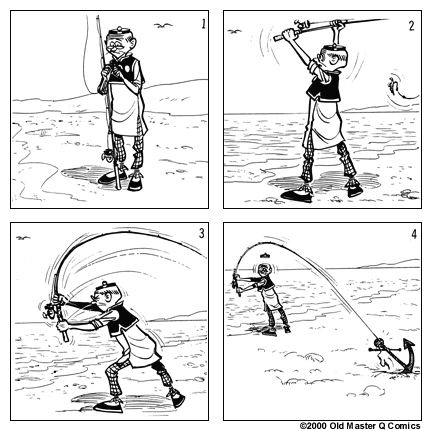 1

2

3

4

©2000 Old Master Q Comics