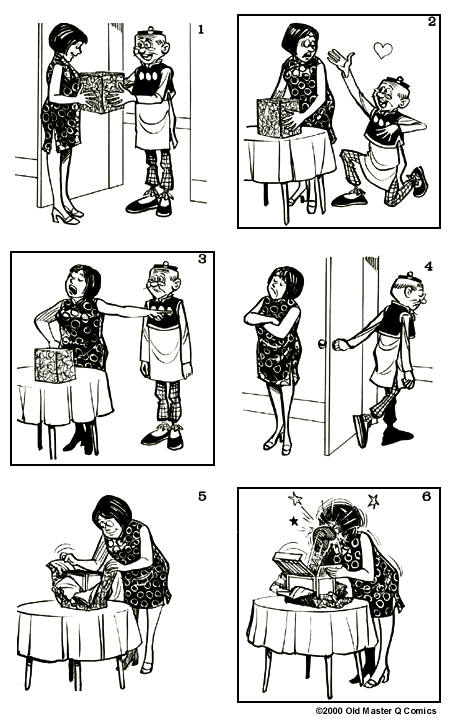 1

2

3

4

5

6

©2000 Old Master Q Comics